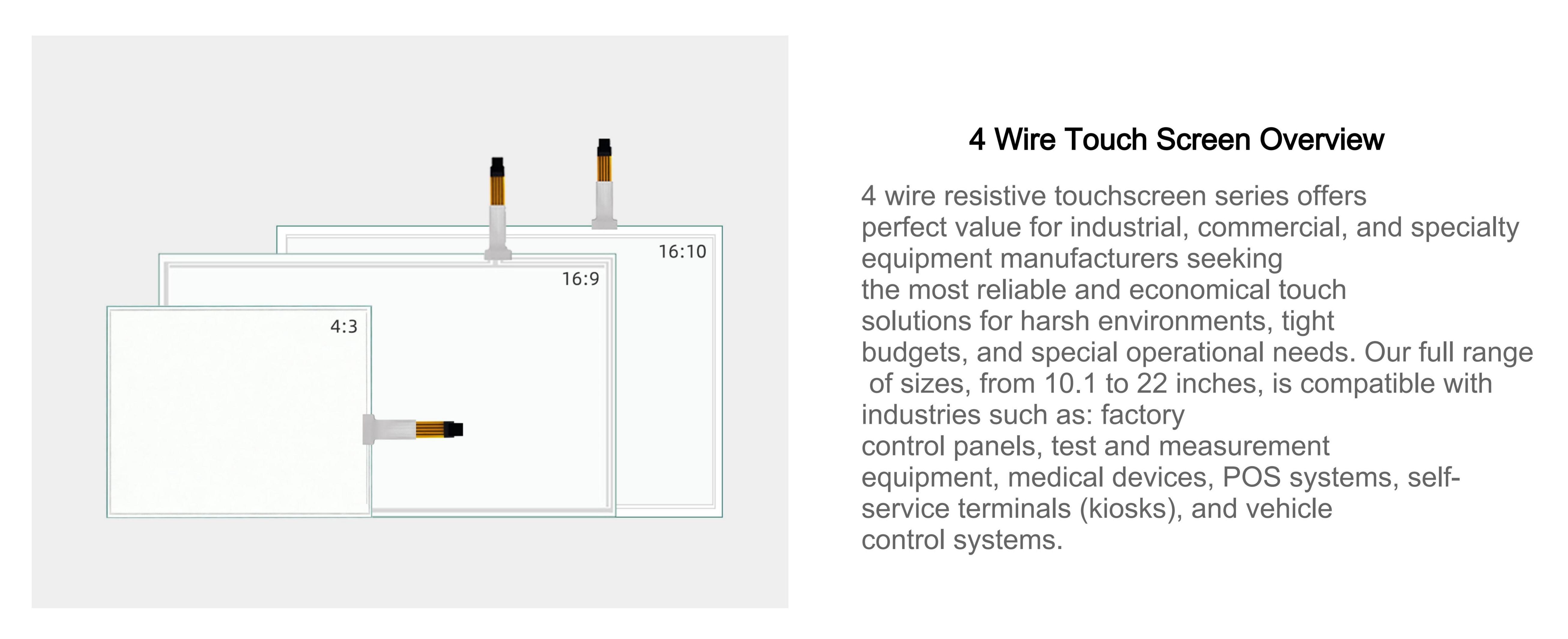 16:10

16:9

4:3

4 Wire Touch Screen Overview

4 wire resistive touchscreen series offers perfect value for industrial, commercial, and specialty equipment manufacturers seeking the most reliable and economical touch solutions for harsh environments, tight budgets, and special operational needs. Our full range of sizes, from 10.1 to 22 inches, is compatible with industries such as: factory control panels, test and measurement equipment, medical devices, POS systems, self-service terminals (kiosks), and vehicle control systems.