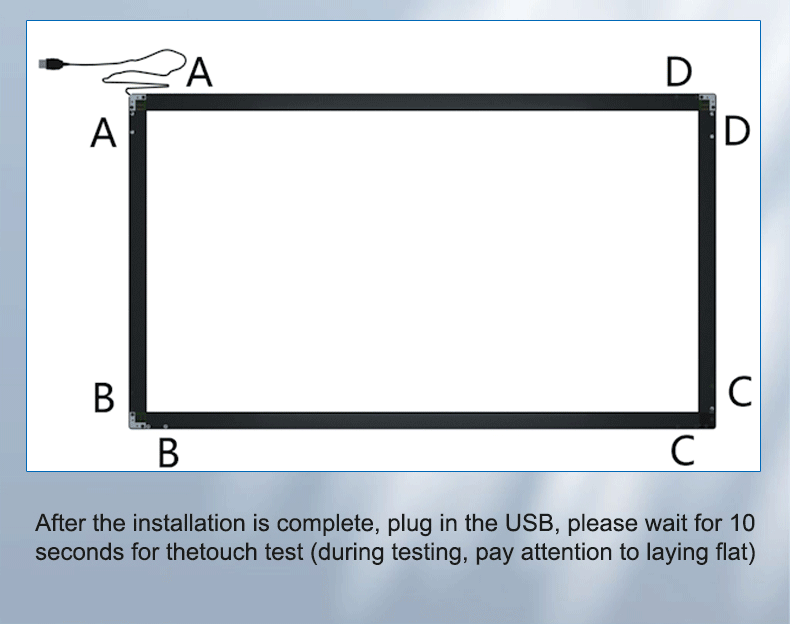 A
D
A
D
B
C
B
C

After the installation is complete, plug in the USB, please wait for 10 seconds for thetouch test (during testing, pay attention to laying flat)